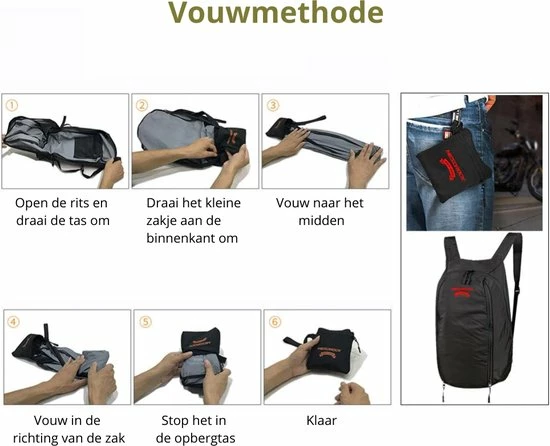 Vouwmethode

①

Open de rits en draai de tas om

②

Draai het kleine zakje aan de binnenkant om

③

Vouw naar het midden

④

Vouw in de richting van de zak

⑤

Stop het in de opbergtas

⑥

Klaar